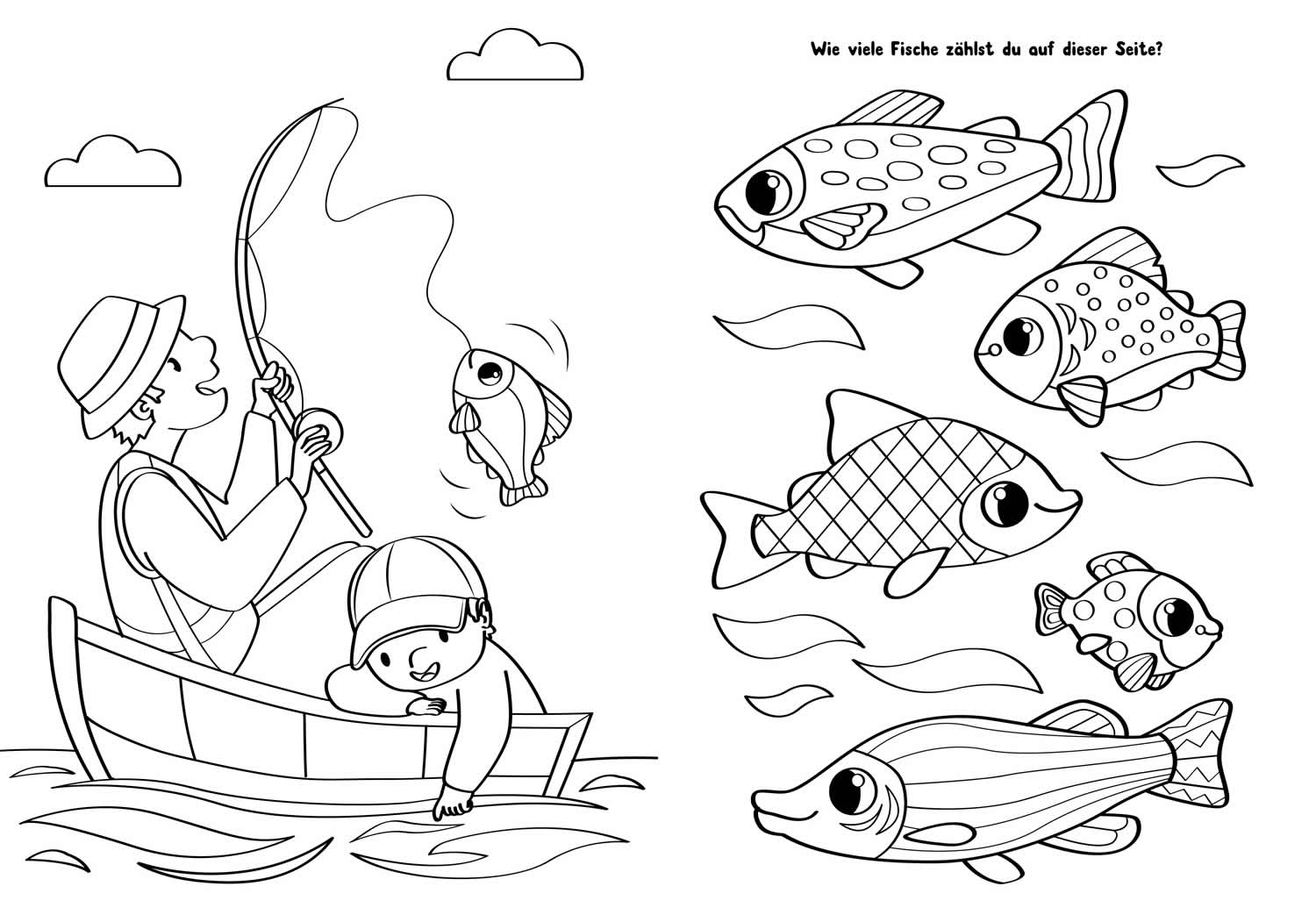 Wie viele Fische zählst du auf dieser Seite?