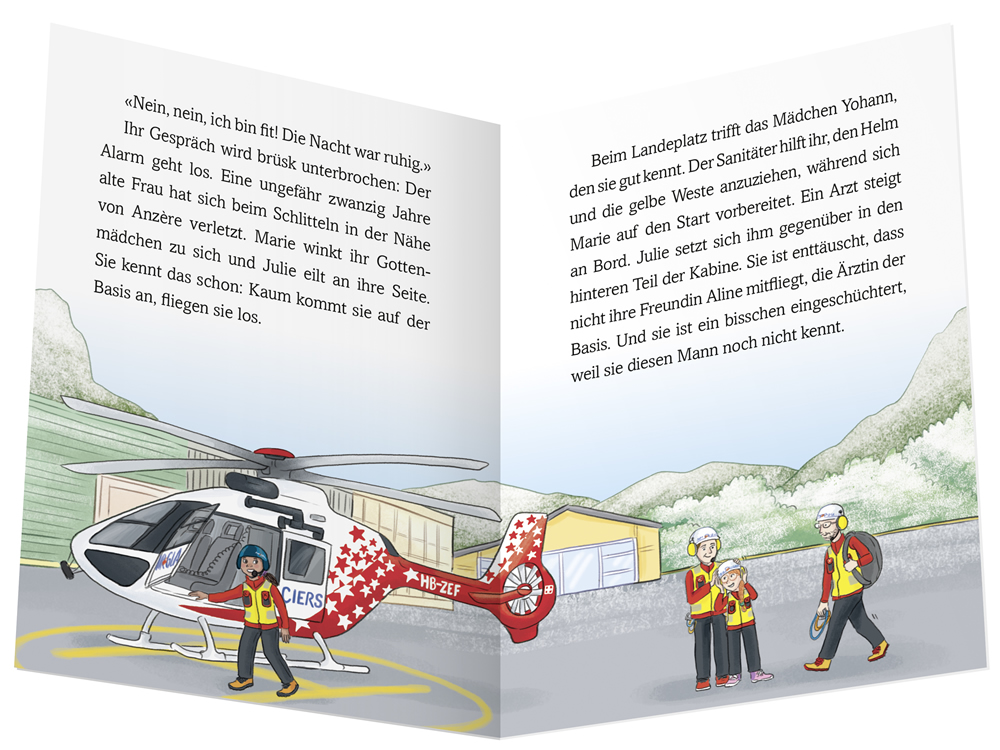 «Nein, nein, ich bin fit! Die Nacht war ruhig.» Ihr Gespräch wird brüsk unterbrochen: Der Alarm geht los. Eine ungefähr zwanzig Jahre alte Frau hat sich beim Schlitteln in der Nähe von Anzère verletzt. Marie winkt ihr Gottenmädchen zu sich und Julie eilt an ihre Seite. Sie kennt das schon: Kaum kommt sie auf der Basis an, fliegen sie los.

Beim Landeplatz trifft das Mädchen Yohann, den sie gut kennt. Der Sanitäter hilft ihr, den Helm und die gelbe Weste anzuziehen, während sich Marie auf den Start vorbereitet. Ein Arzt steigt an Bord. Julie setzt sich ihm gegenüber in den hinteren Teil der Kabine. Sie ist enttäuscht, dass nicht ihre Freundin Aline mitfliegt, die Ärztin der Basis. Und sie ist ein bisschen eingeschüchtert, weil sie diesen Mann noch nicht kennt.

CIERS
HB-ZEF